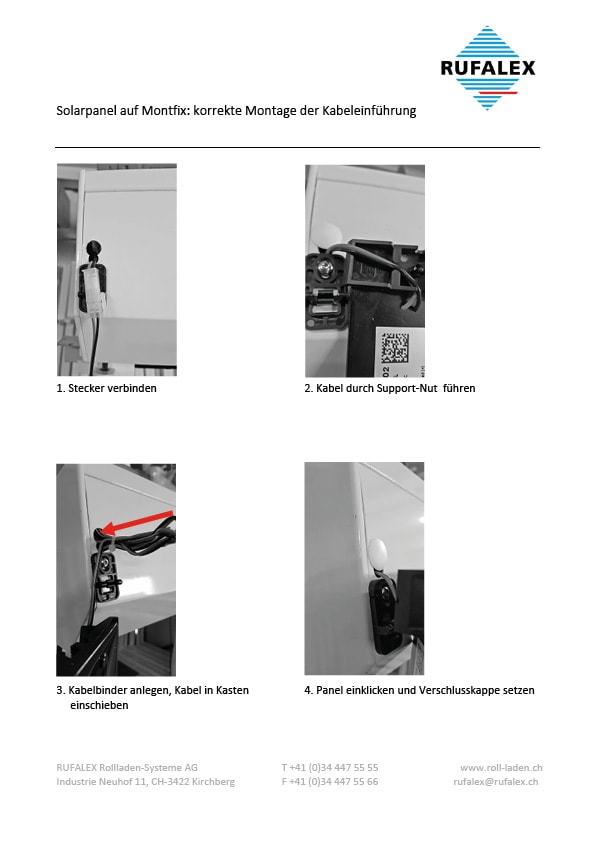 RUFALEX

Solarpanel auf Montfix: korrekte Montage der Kabeleinführung

1. Stecker verbinden

2. Kabel durch Support-Nut führen

3. Kabelbinder anlegen, Kabel in Kasten einschieben

4. Panel einklicken und Verschlusskappe setzen

RUFALEX Rollladen-Systeme AG
Industrie Neuhof 11, CH-3422 Kirchberg

T +41 (0)34 447 55 55
F +41 (0)34 447 55 66

www.roll-laden.ch
rufalex@rufalex.ch