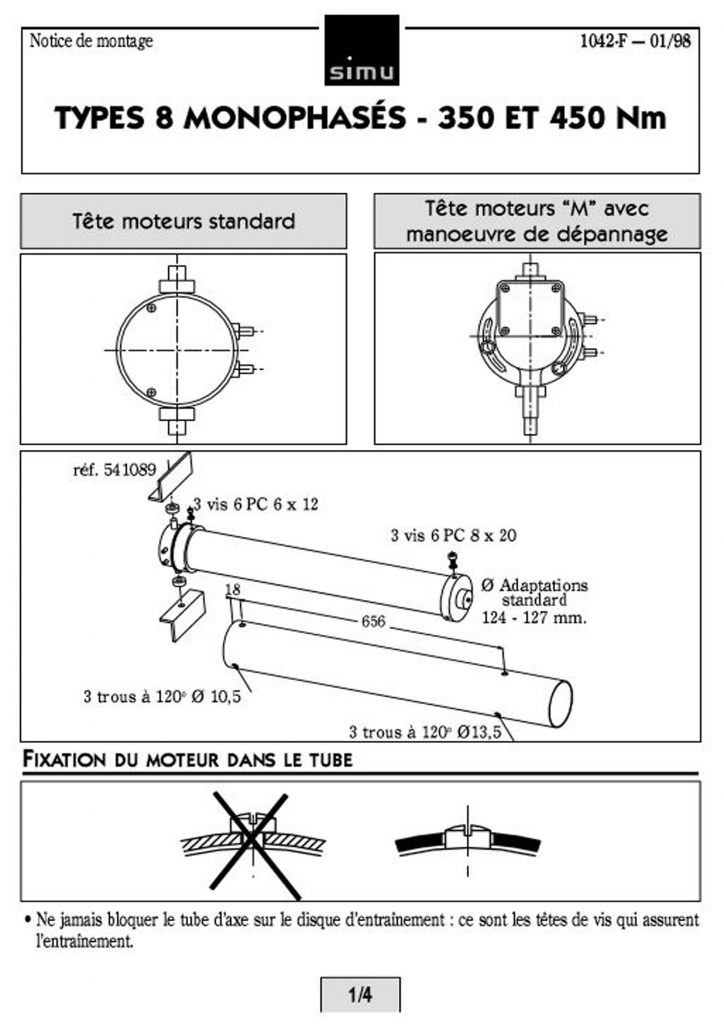 Notice de montage

simu

1042-F — 01/98

TYPES 8 MONOPHASÉS - 350 ET 450 Nm

Tête moteurs standard

Tête moteurs "M" avec manoeuvre de dépannage

réf. 541089

3 vis 6 PC 6 x 12

3 vis 6 PC 8 x 20

Ø Adaptations standard 124 - 127 mm.

18

656

3 trous à 120° Ø 10,5

3 trous à 120° Ø13,5

FIXATION DU MOTEUR DANS LE TUBE

• Ne jamais bloquer le tube d'axe sur le disque d'entraînement : ce sont les têtes de vis qui assurent l'entraînement.

1/4