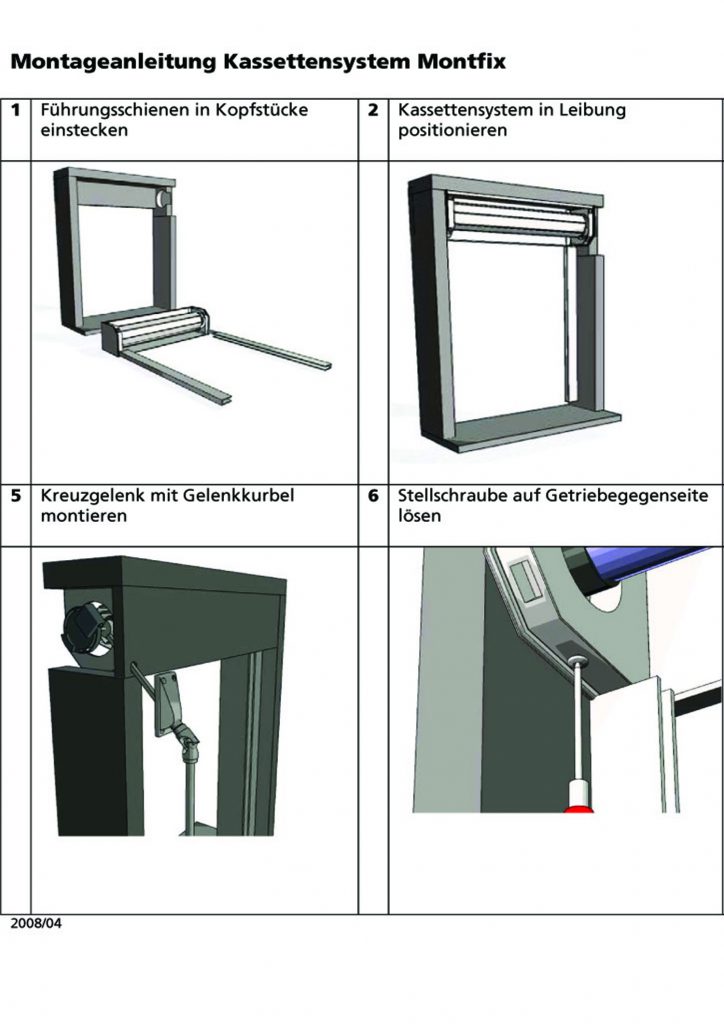 Montageanleitung Kassettensystem Montfix

| 1 | Führungsschienen in Kopfstücke einstecken | 2 | Kassettensystem in Leibung positionieren |
|---|---|---|---|
| | | | |
| 5 | Kreuzgelenk mit Gelenkkurbel montieren | 6 | Stellschraube auf Getriebegegenseite lösen |
| | | | |

2008/04