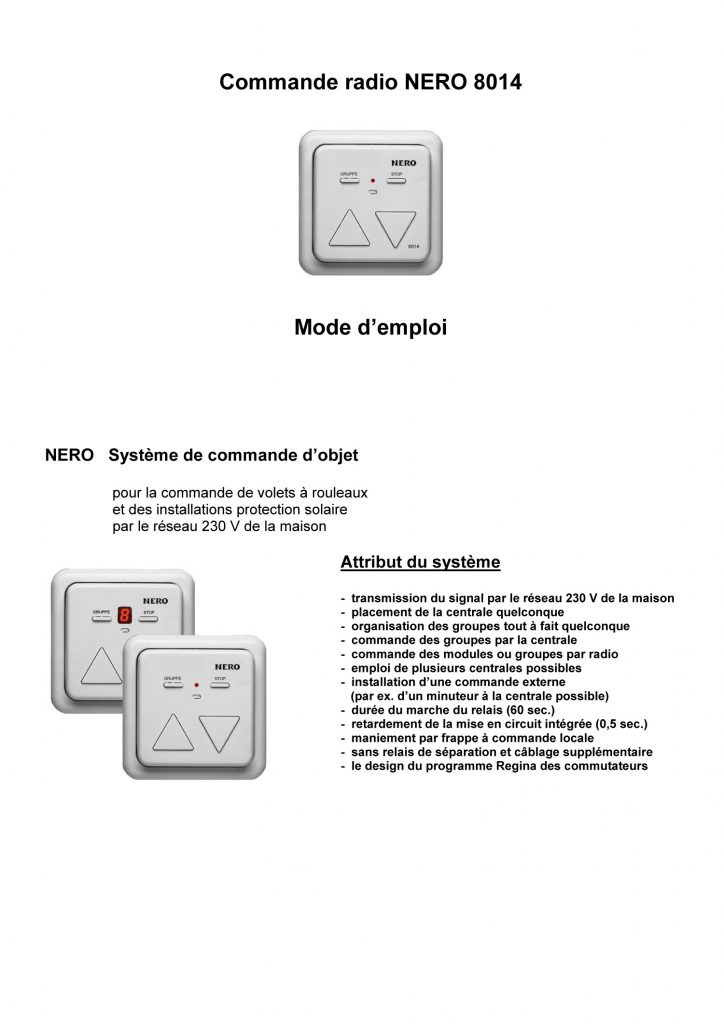 Commande radio NERO 8014

NERO
GRUPPE
STOP
8014

Mode d'emploi

NERO Système de commande d'objet

pour la commande de volets à rouleaux et des installations protection solaire par le réseau 230 V de la maison

NERO
GRUPPE
8
STOP

NERO
GRUPPE
STOP

Attribut du système

- transmission du signal par le réseau 230 V de la maison
- placement de la centrale quelconque
- organisation des groupes tout à fait quelconque
- commande des groupes par la centrale
- commande des modules ou groupes par radio
- emploi de plusieurs centrales possibles
- installation d'une commande externe
 (par ex. d'un minuteur à la centrale possible)
- durée du marche du relais (60 sec.)
- retardement de la mise en circuit intégrée (0,5 sec.)
- maniement par frappe à commande locale
- sans relais de séparation et câblage supplémentaire
- le design du programme Regina des commutateurs