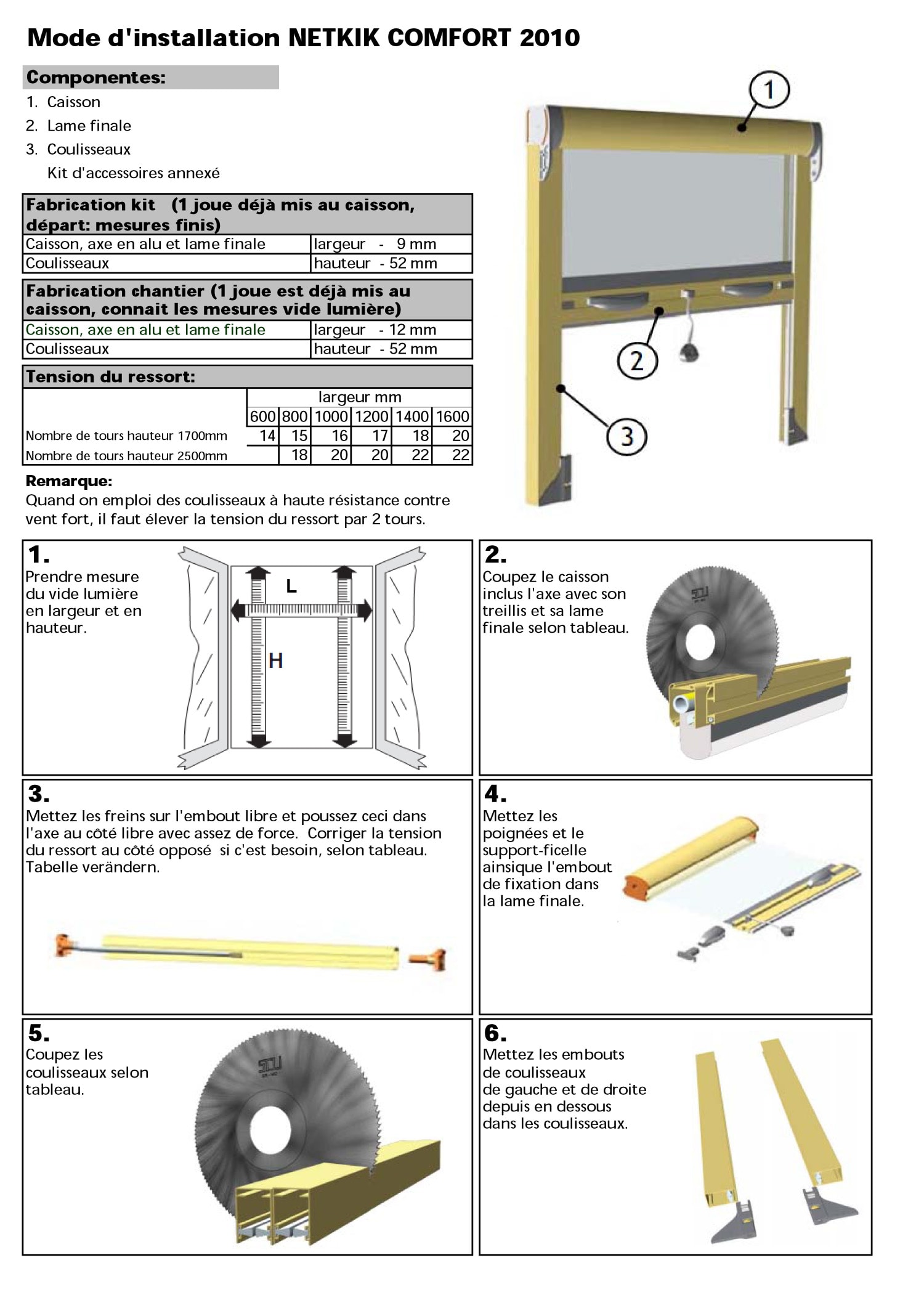 Mode d'installation NETKIK COMFORT 2010

Componentes:

1. Caisson
2. Lame finale
3. Coulisseaux
Kit d'accessoires annexé

| Fabrication kit (1 joue déjà mis au caisson, départ: mesures finis) | |
|---|---|
| Caisson, axe en alu et lame finale | largeur - 9 mm |
| Coulisseaux | hauteur - 52 mm |

| Fabrication chantier (1 joue est déjà mis au caisson, connait les mesures vide lumière) | |
|---|---|
| Caisson, axe en alu et lame finale | largeur - 12 mm |
| Coulisseaux | hauteur - 52 mm |

Tension du ressort:

| | largeur mm | | | | | |
|---|---|---|---|---|---|---|
| | 600 | 800 | 1000 | 1200 | 1400 | 1600 |
| Nombre de tours hauteur 1700mm | 14 | 15 | 16 | 17 | 18 | 20 |
| Nombre de tours hauteur 2500mm | | 18 | 20 | 20 | 22 | 22 |

Remarque:
Quand on emploi des coulisseaux à haute résistance contre vent fort, il faut élever la tension du ressort par 2 tours.

1

2

3

1.
Prendre mesure du vide lumière en largeur et en hauteur.

L

H

2.
Coupez le caisson inclus l'axe avec son treillis et sa lame finale selon tableau.

3.
Mettez les freins sur l'embout libre et poussez ceci dans l'axe au côté libre avec assez de force. Corriger la tension du ressort au côté opposé si c'est besoin, selon tableau. Tabelle verändern.

4.
Mettez les poignées et le support-ficelle ainsique l'embout de fixation dans la lame finale.

5.
Coupez les coulisseaux selon tableau.

6.
Mettez les embouts de coulisseaux de gauche et de droite depuis en dessous dans les coulisseaux.