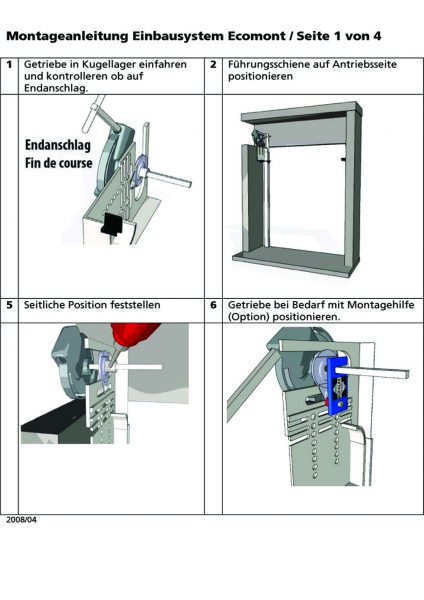 Montageanleitung Einbausystem Ecomont / Seite 1 von 4

| 1 | Getriebe in Kugellager einfahren und kontrolleren ob auf Endanschlag. | 2 | Führungsschiene auf Antriebsseite positionieren |
|---|---|---|---|
| | Endanschlag Fin de course | | |
| 5 | Seitliche Position feststellen | 6 | Getriebe bei Bedarf mit Montagehilfe (Option) positionieren. |
| | | | |

2008/04