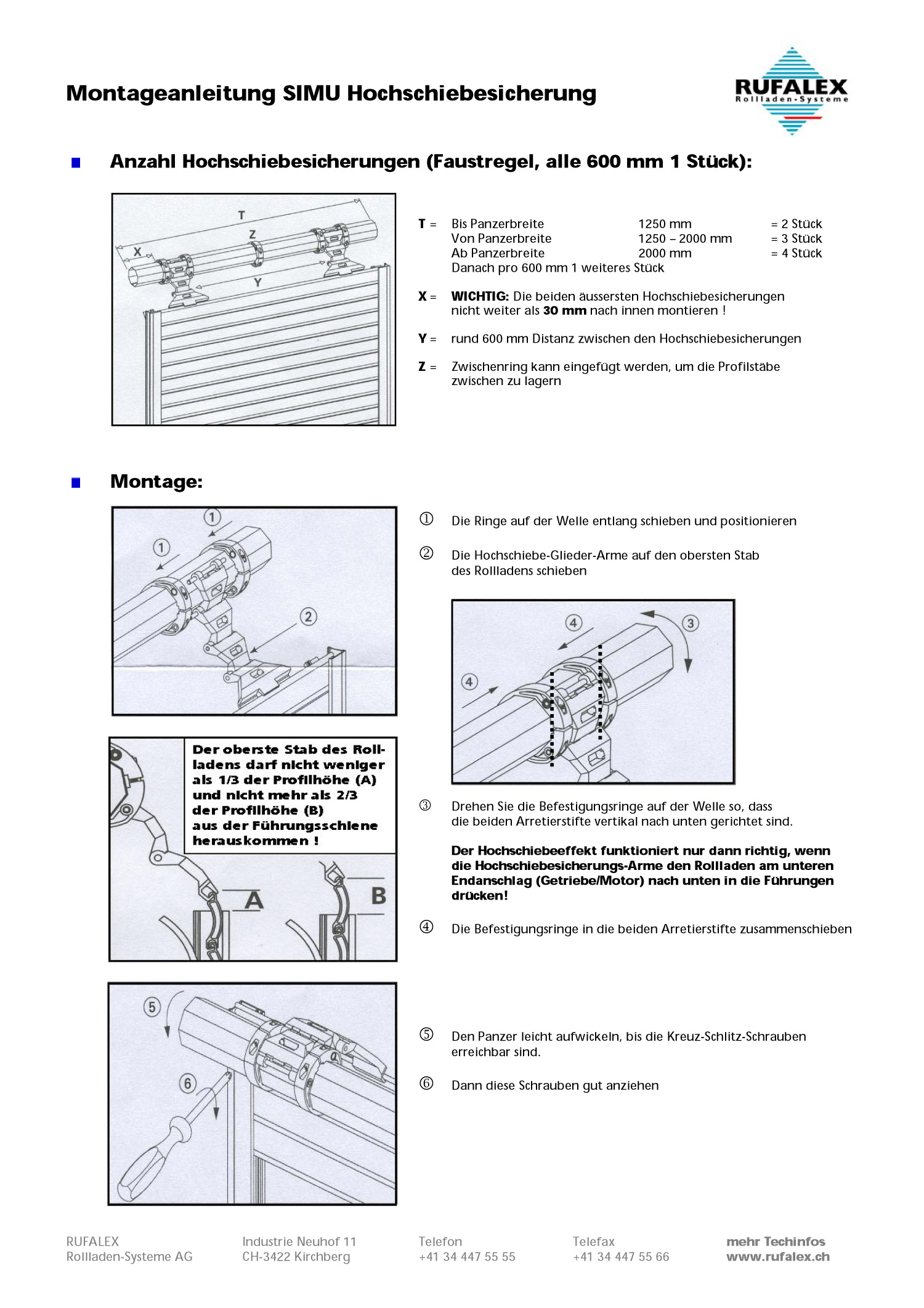 Montageanleitung SIMU Hochschiebesicherung

RUFALEX
Rollladen-Systeme

Anzahl Hochschiebesicherungen (Faustregel, alle 600 mm 1 Stück):

T
Z
X
Y

T = Bis Panzerbreite 1250 mm = 2 Stück
Von Panzerbreite 1250 – 2000 mm = 3 Stück
Ab Panzerbreite 2000 mm = 4 Stück
Danach pro 600 mm 1 weiteres Stück

X = WICHTIG: Die beiden äussersten Hochschiebesicherungen nicht weiter als 30 mm nach innen montieren !

Y = rund 600 mm Distanz zwischen den Hochschiebesicherungen

Z = Zwischenring kann eingefügt werden, um die Profilstäbe zwischen zu lagern

Montage:

①
①
②

① Die Ringe auf der Welle entlang schieben und positionieren

② Die Hochschiebe-Glieder-Arme auf den obersten Stab des Rollladens schieben

④
③
④

Der oberste Stab des Rollladens darf nicht weniger als 1/3 der Profilhöhe (A) und nicht mehr als 2/3 der Profilhöhe (B) aus der Führungsschiene herauskommen !

A
B

③ Drehen Sie die Befestigungsringe auf der Welle so, dass die beiden Arretierstifte vertikal nach unten gerichtet sind.

Der Hochschiebeeffekt funktioniert nur dann richtig, wenn die Hochschiebesicherungs-Arme den Rollladen am unteren Endanschlag (Getriebe/Motor) nach unten in die Führungen drücken!

④ Die Befestigungsringe in die beiden Arretierstifte zusammenschieben

⑤
⑥

⑤ Den Panzer leicht aufwickeln, bis die Kreuz-Schlitz-Schrauben erreichbar sind.

⑥ Dann diese Schrauben gut anziehen

RUFALEX
Rollladen-Systeme AG

Industrie Neuhof 11
CH-3422 Kirchberg

Telefon
+41 34 447 55 55

Telefax
+41 34 447 55 66

mehr Techinfos
www.rufalex.ch