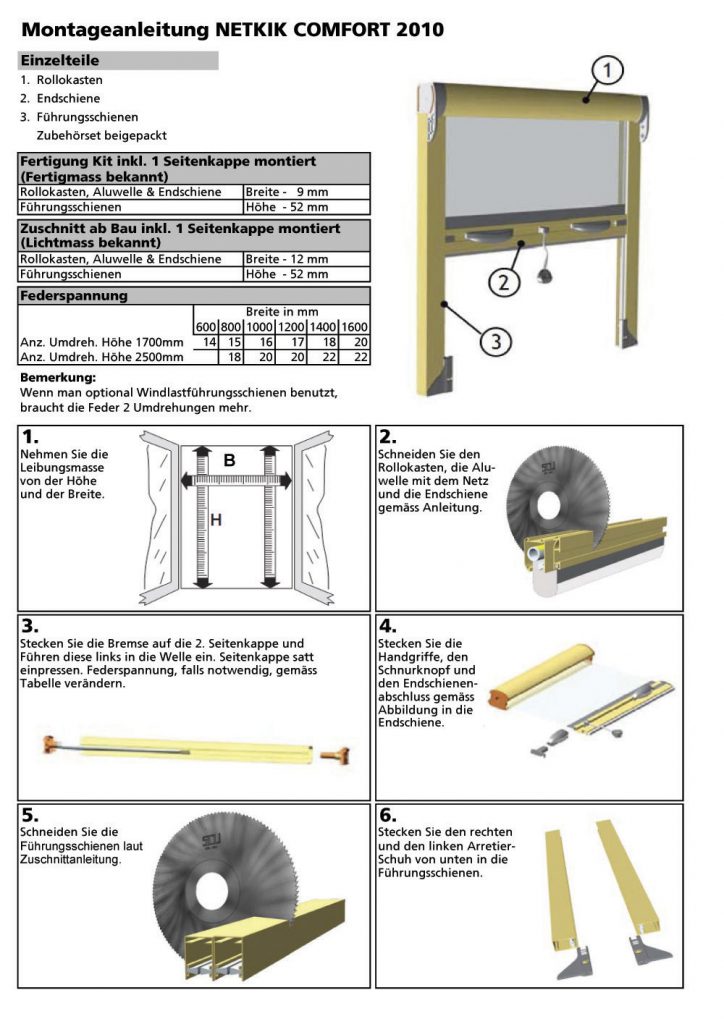 Montageanleitung NETKIK COMFORT 2010

Einzelteile
1. Rollokasten
2. Endschiene
3. Führungsschienen
Zubehörset beigepackt

| Fertigung Kit inkl. 1 Seitenkappe montiert (Fertigmass bekannt) | |
|---|---|
| Rollokasten, Aluwelle & Endschiene | Breite - 9 mm |
| Führungsschienen | Höhe - 52 mm |

| Zuschnitt ab Bau inkl. 1 Seitenkappe montiert (Lichtmass bekannt) | |
|---|---|
| Rollokasten, Aluwelle & Endschiene | Breite - 12 mm |
| Führungsschienen | Höhe - 52 mm |

Federspannung

| | Breite in mm | | | | | |
|---|---|---|---|---|---|---|
| | 600 | 800 | 1000 | 1200 | 1400 | 1600 |
| Anz. Umdreh. Höhe 1700mm | 14 | 15 | 16 | 17 | 18 | 20 |
| Anz. Umdreh. Höhe 2500mm | | 18 | 20 | 20 | 22 | 22 |

Bemerkung:
Wenn man optional Windlastführungsschienen benutzt, braucht die Feder 2 Umdrehungen mehr.

1
2
3

1.
Nehmen Sie die Leibungsmasse von der Höhe und der Breite.
B
H

2.
Schneiden Sie den Rollokasten, die Aluwelle mit dem Netz und die Endschiene gemäss Anleitung.

3.
Stecken Sie die Bremse auf die 2. Seitenkappe und Führen diese links in die Welle ein. Seitenkappe satt einpressen. Federspannung, falls notwendig, gemäss Tabelle verändern.

4.
Stecken Sie die Handgriffe, den Schnurknopf und den Endschienenabschluss gemäss Abbildung in die Endschiene.

5.
Schneiden Sie die Führungsschienen laut Zuschnittanleitung.

6.
Stecken Sie den rechten und den linken Arretier-Schuh von unten in die Führungsschienen.