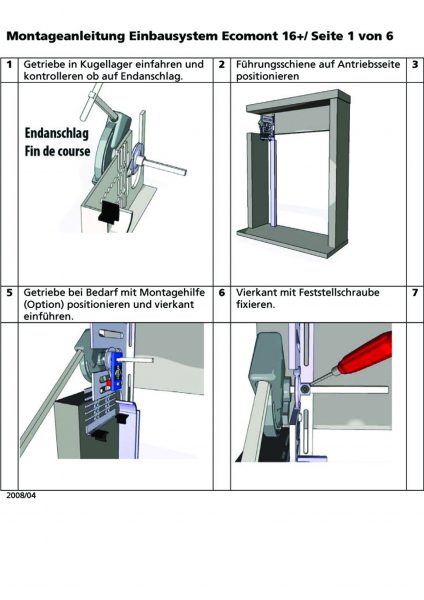 Montageanleitung Einbausystem Ecomont 16+/ Seite 1 von 6

| 1 | Getriebe in Kugellager einfahren und kontrolleren ob auf Endanschlag. | 2 | Führungsschiene auf Antriebsseite positionieren | 3 |
|---|---|---|---|---|
| | Endanschlag Fin de course | | | |
| 5 | Getriebe bei Bedarf mit Montagehilfe (Option) positionieren und vierkant einführen. | 6 | Vierkant mit Feststellschraube fixieren. | 7 |
| | | | | |

2008/04